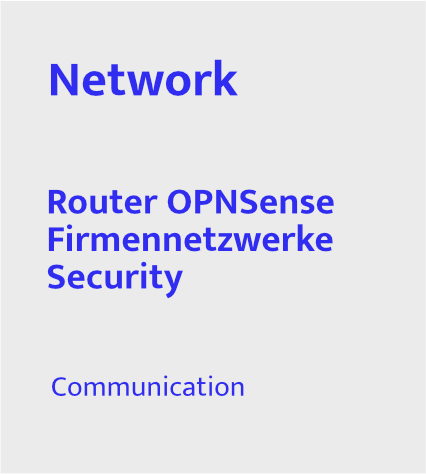 Network

Router OPNSense
Firmennetzwerke
Security

Communication